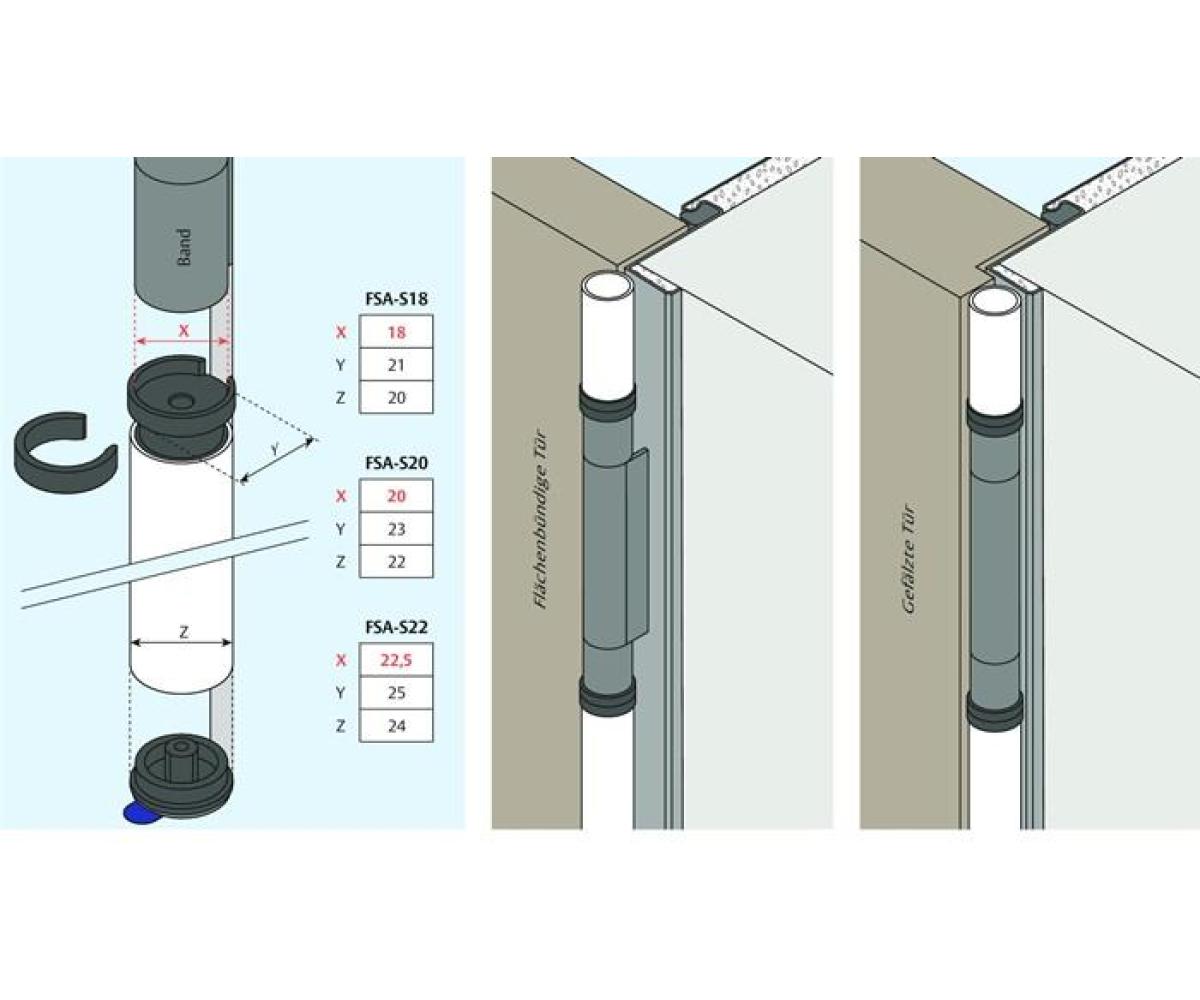 Band

X

Y

Z

FSA-S18

| X | 18 |
|---|---|
| Y | 21 |
| Z | 20 |

FSA-S20

| X | 20 |
|---|---|
| Y | 23 |
| Z | 22 |

FSA-S22

| X | 22,5 |
|---|---|
| Y | 25 |
| Z | 24 |

Flächenbündige Tür

Gefälzte Tür